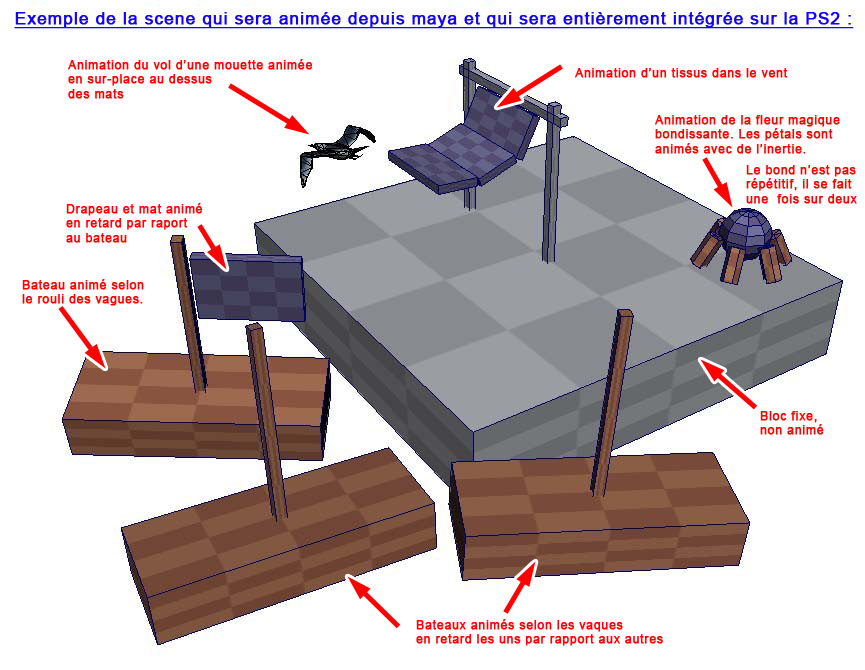 Exemple de la scene qui sera animée depuis maya et qui sera entièrement intégrée sur la PS2 :

Animation du vol d'une mouette animée en sur-place au dessus des mats

Animation d'un tissus dans le vent

Animation de la fleur magique bondissante. Les pétals sont animés avec de l'inertie.

Le bond n'est pas répétitif, il se fait une fois sur deux

Drapeau et mat animé en retard par raport au bateau

Bateau animé selon le rouli des vagues.

Bloc fixe, non animé

Bateaux animés selon les vaques en retard les uns par rapport aux autres